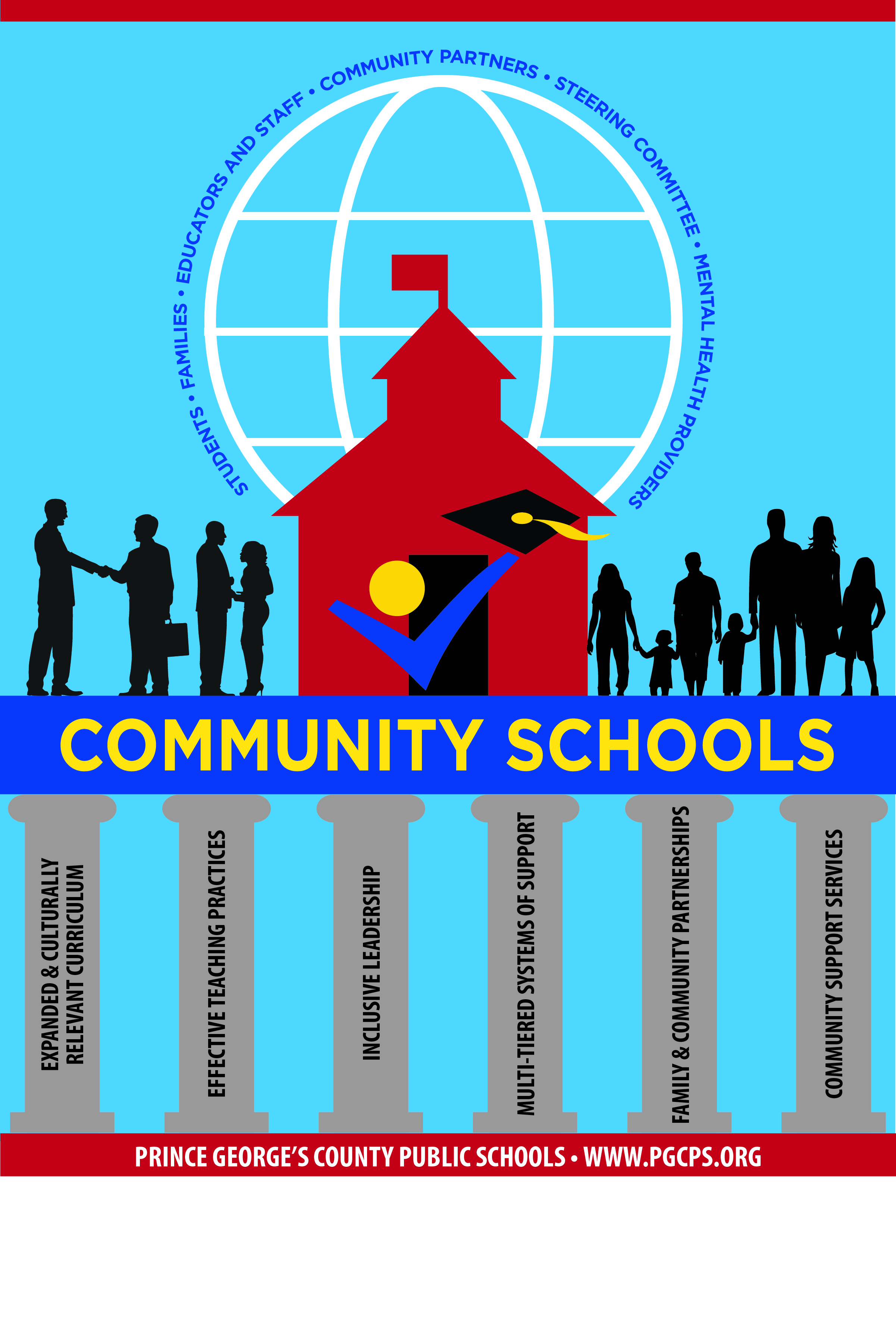 STUDENTS • FAMILIES • EDUCATORS AND STAFF • COMMUNITY PARTNERS • STEERING COMMITTEE • MENTAL HEALTH PROVIDERS

COMMUNITY SCHOOLS

EXPANDED & CULTURALLY RELEVANT CURRICULUM

EFFECTIVE TEACHING PRACTICES

INCLUSIVE LEADERSHIP

MULTI-TIERED SYSTEMS OF SUPPORT

FAMILY & COMMUNITY PARTNERSHIPS

COMMUNITY SUPPORT SERVICES

PRINCE GEORGE'S COUNTY PUBLIC SCHOOLS • WWW.PGCPS.ORG